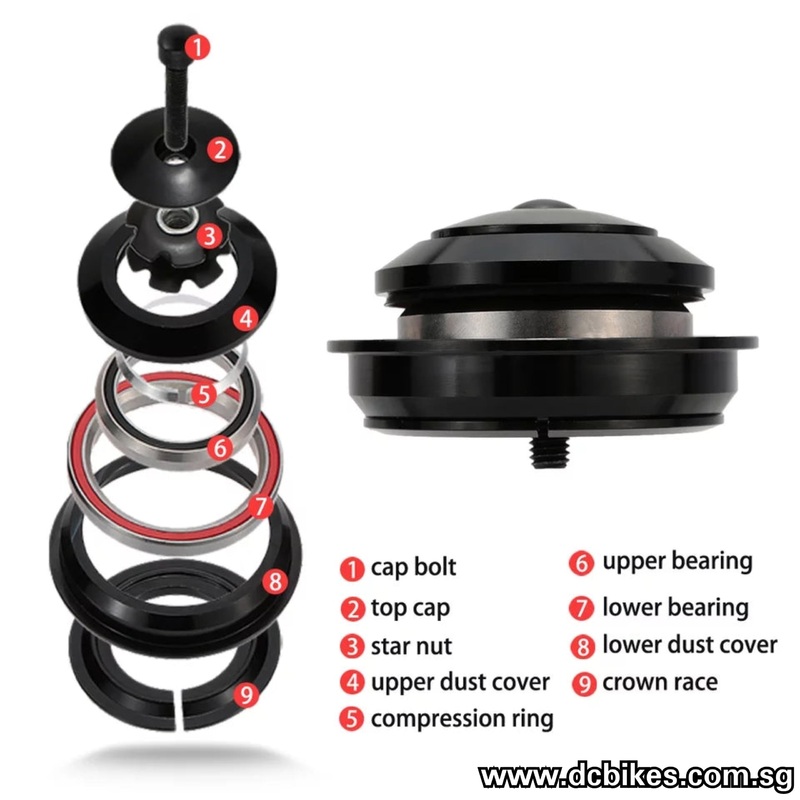 1
2
3
4
5
6
7
8
9

1 cap bolt
2 top cap
3 star nut
4 upper dust cover
5 compression ring

6 upper bearing
7 lower bearing
8 lower dust cover
9 crown race

www.dcbikes.com.sg