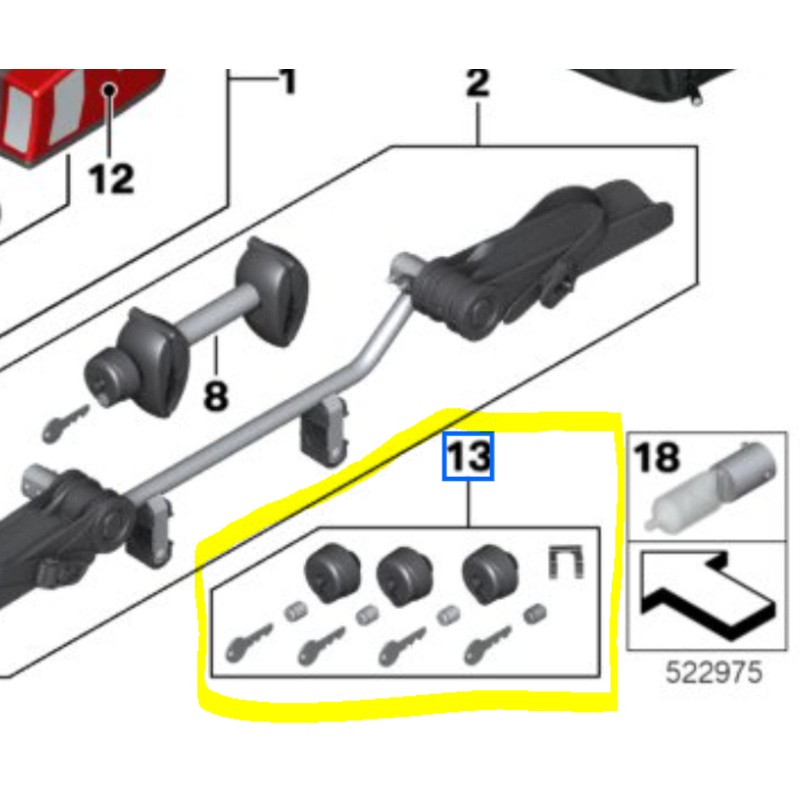 1
2
12
8
13
18
522975