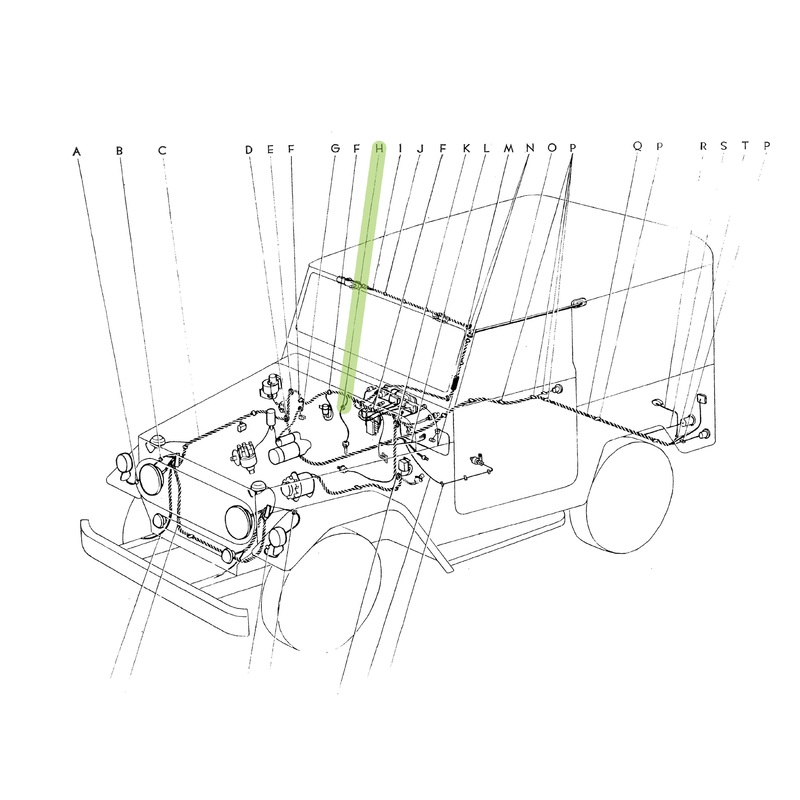 A B C D E F G F H I J F K L M N O P Q P R S T P