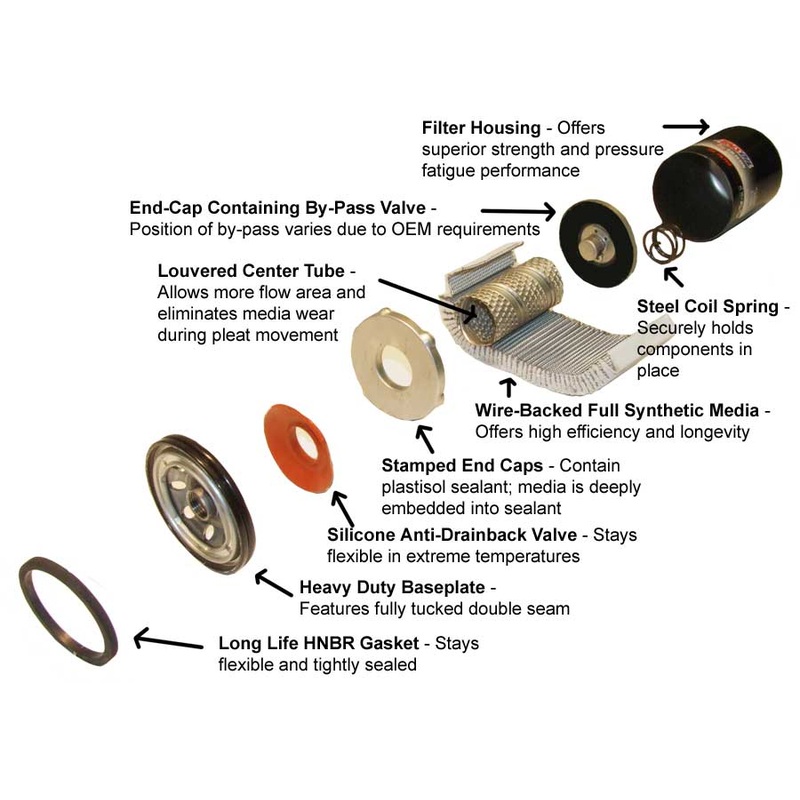 Filter Housing - Offers superior strength and pressure fatigue performance

End-Cap Containing By-Pass Valve - Position of by-pass varies due to OEM requirements

Louvered Center Tube - Allows more flow area and eliminates media wear during pleat movement

Steel Coil Spring - Securely holds components in place

Wire-Backed Full Synthetic Media - Offers high efficiency and longevity

Stamped End Caps - Contain plastisol sealant; media is deeply embedded into sealant

Silicone Anti-Drainback Valve - Stays flexible in extreme temperatures

Heavy Duty Baseplate - Features fully tucked double seam

Long Life HNBR Gasket - Stays flexible and tightly sealed